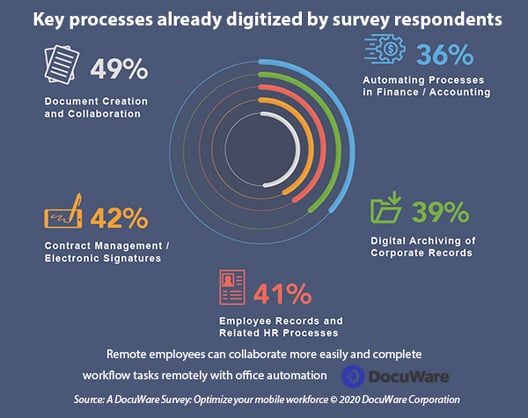 Key processes already digitized by survey respondents

49%

Document Creation and Collaboration

36%

Automating Processes in Finance / Accounting

42%

Contract Management / Electronic Signatures

39%

Digital Archiving of Corporate Records

41%

Employee Records and Related HR Processes

Remote employees can collaborate more easily and complete workflow tasks remotely with office automation

DocuWare

Source: A DocuWare Survey: Optimize your mobile workforce © 2020 DocuWare Corporation